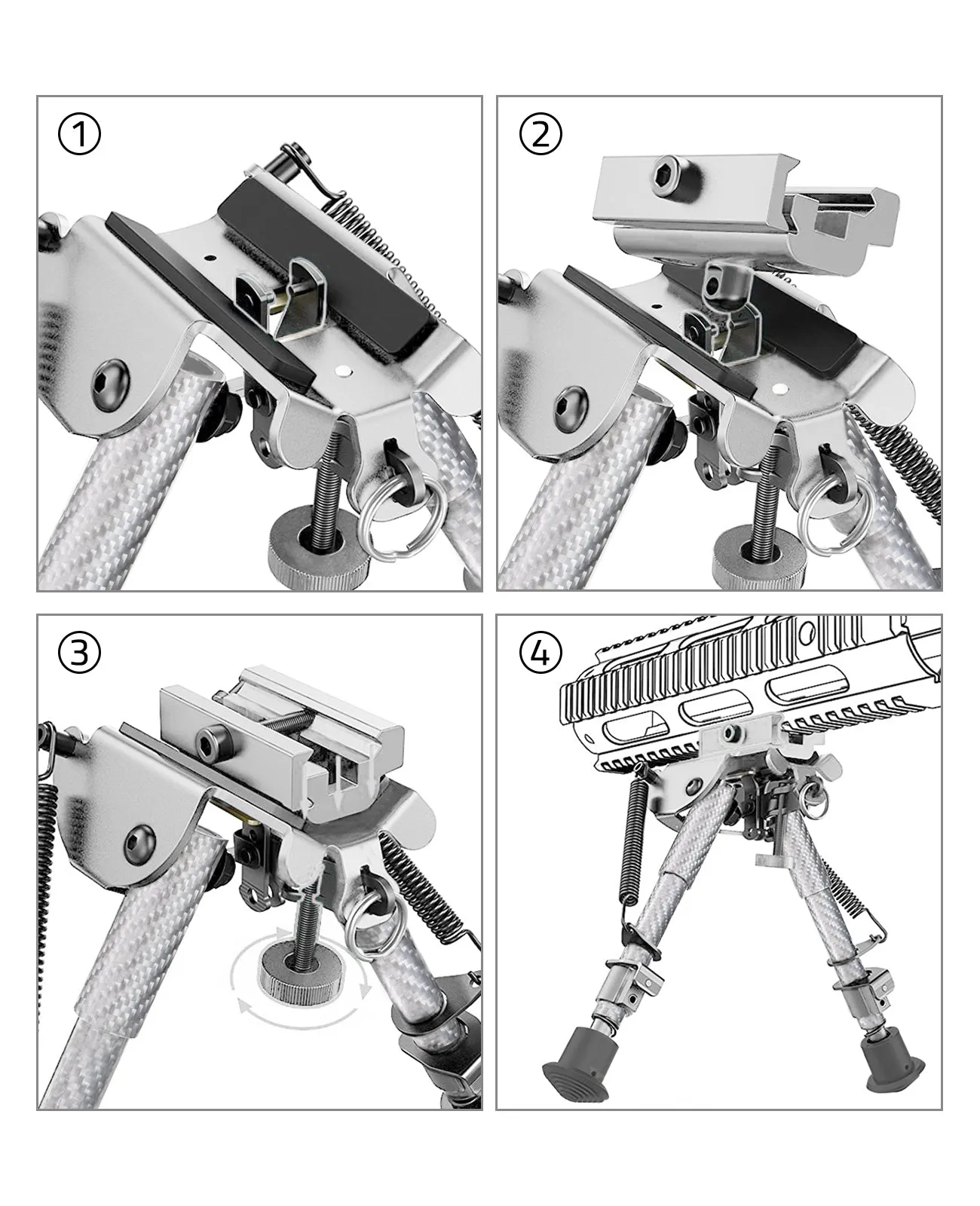 ①

②

③

④